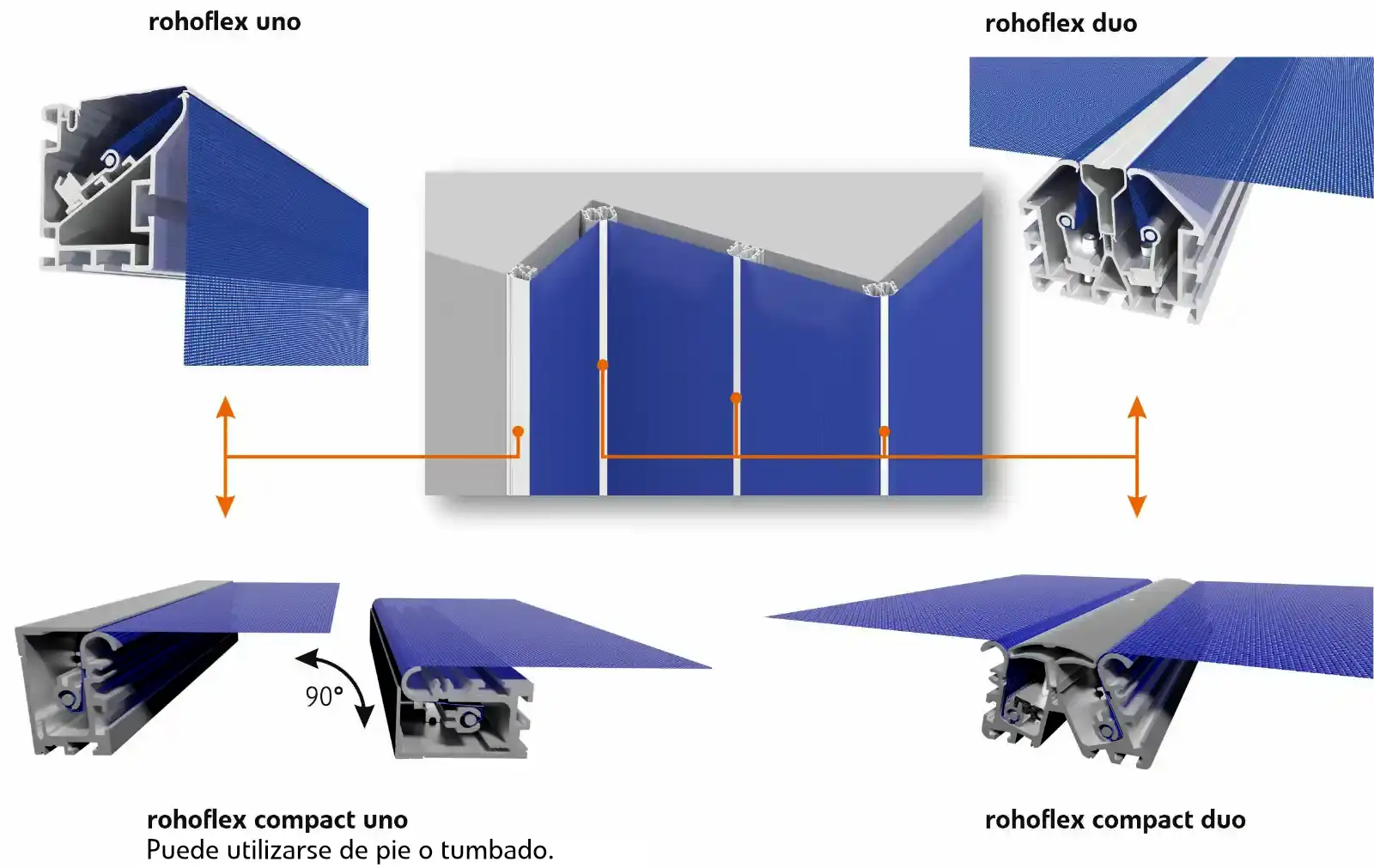 rohoflex uno

rohoflex duo

90°

rohoflex compact uno
Puede utilizarse de pie o tumbado.

rohoflex compact duo